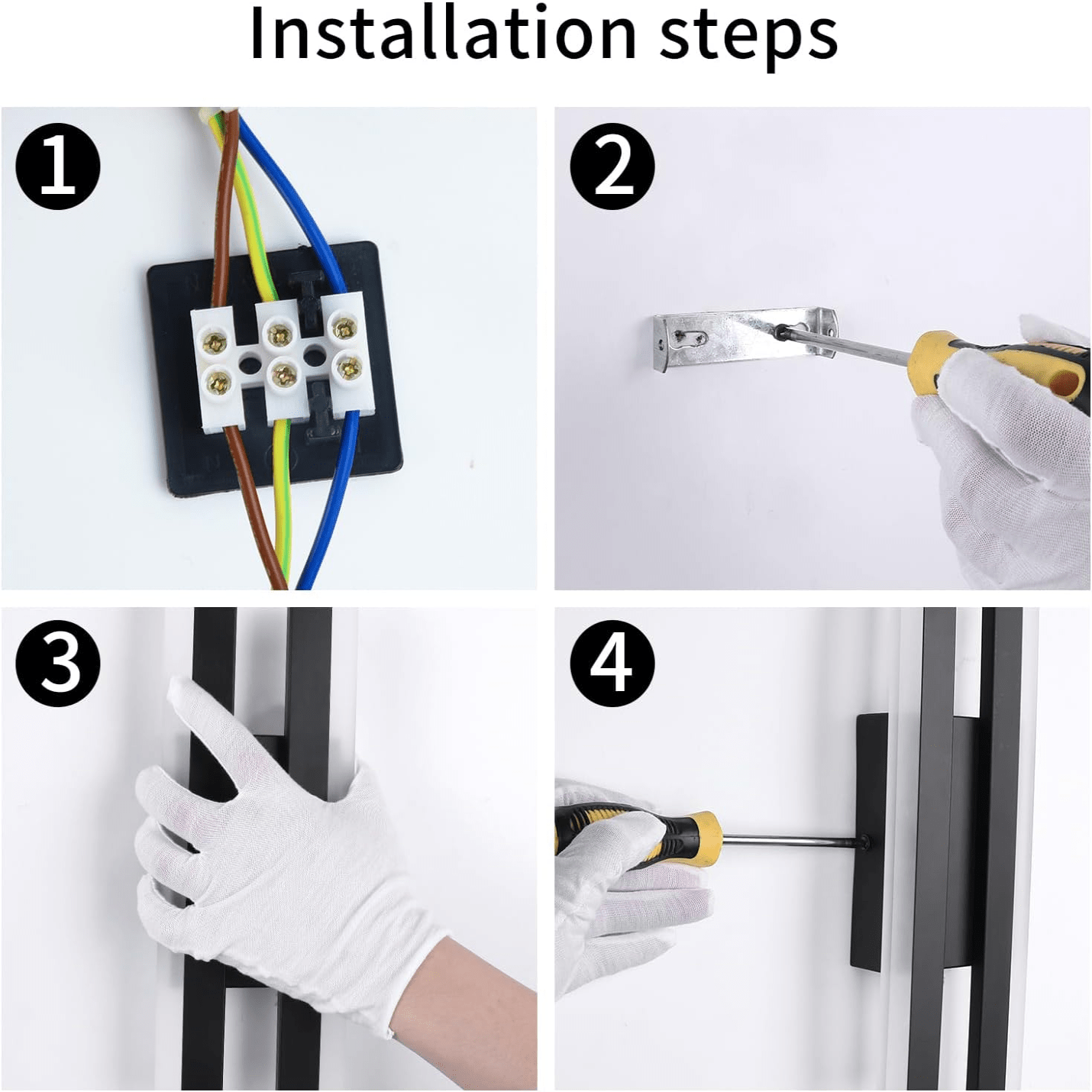 Installation steps

1

2

3

4