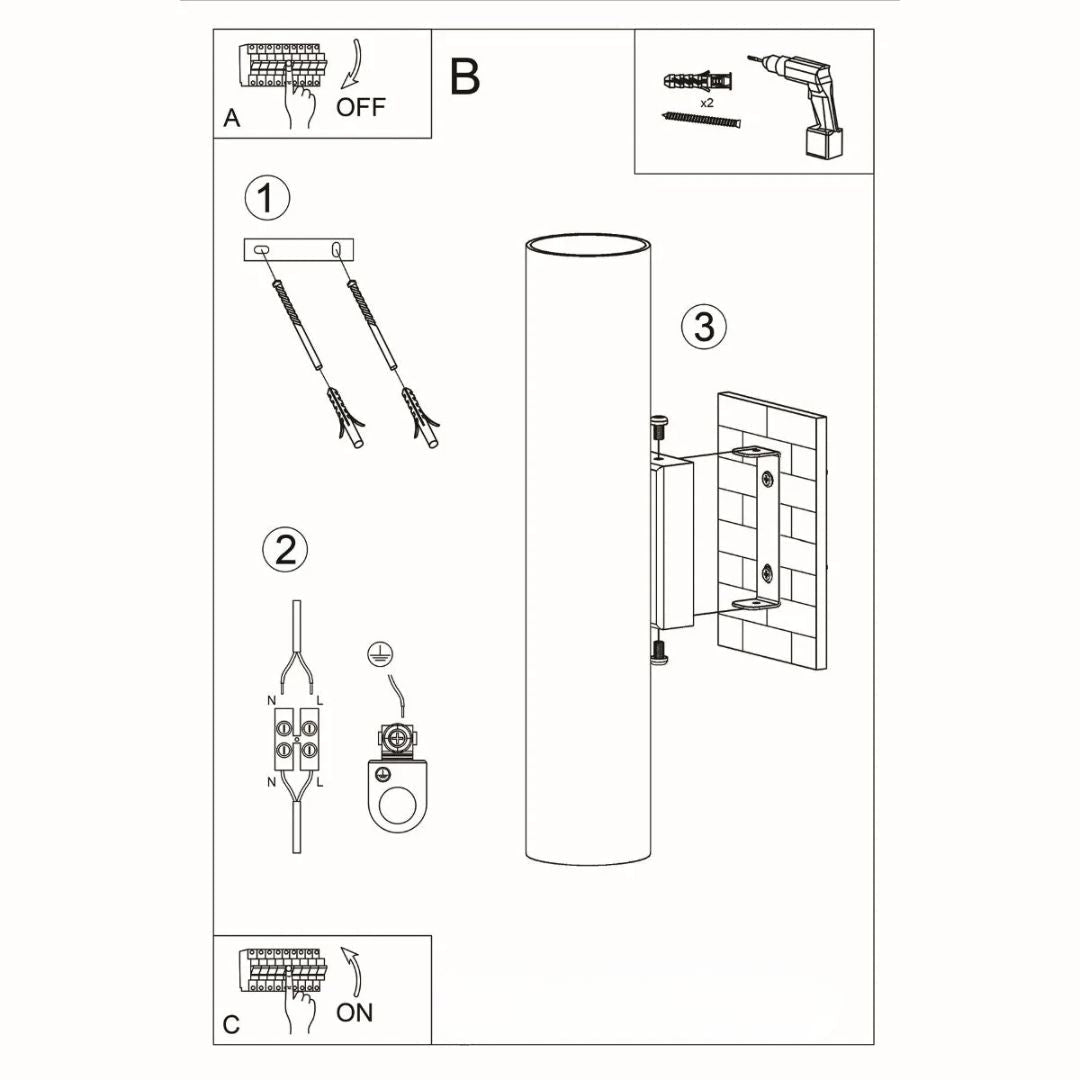 A
OFF
B
x2
1
3
2
N
L
N
L
C
ON