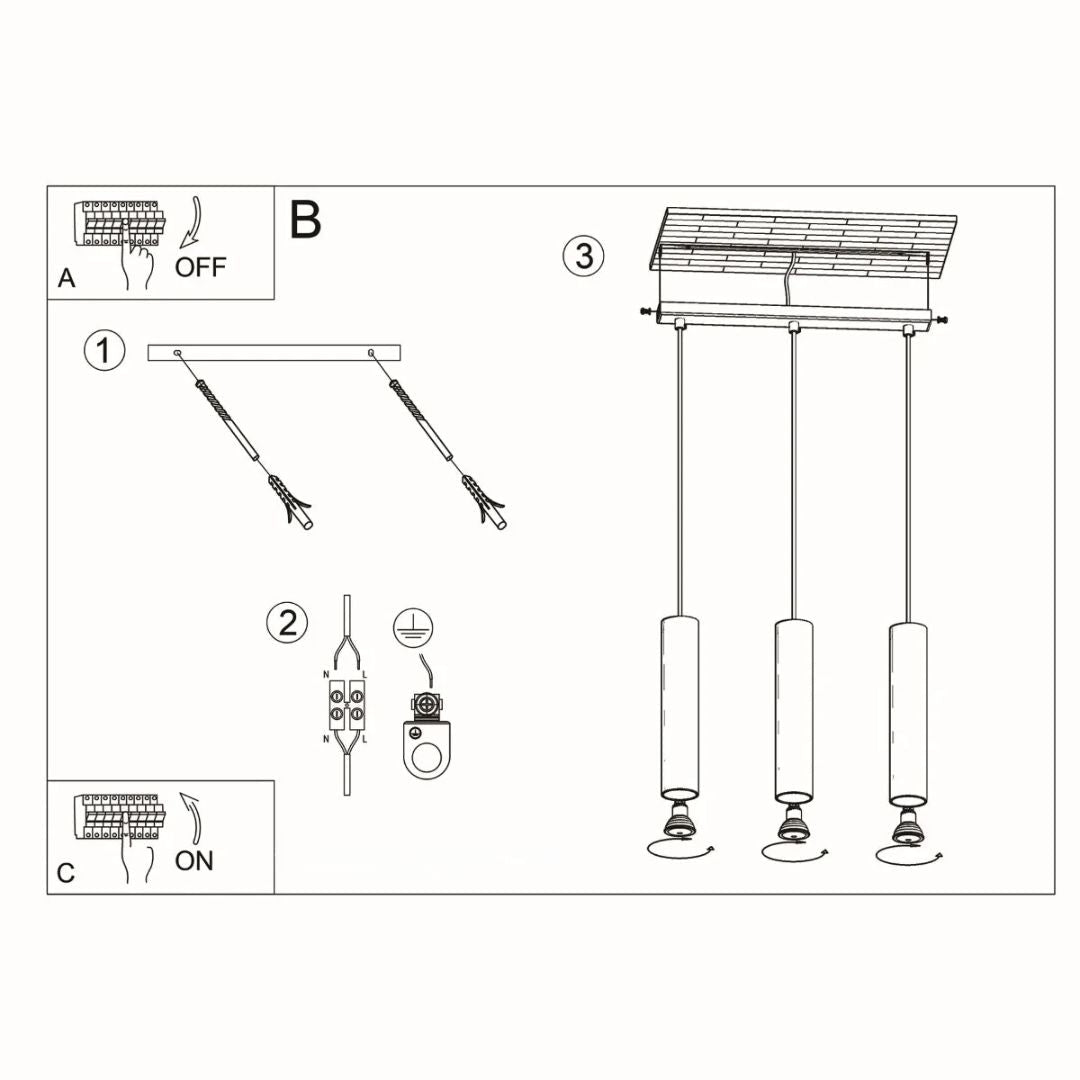 A
OFF

B

1

2

N L

N L

3

C
ON